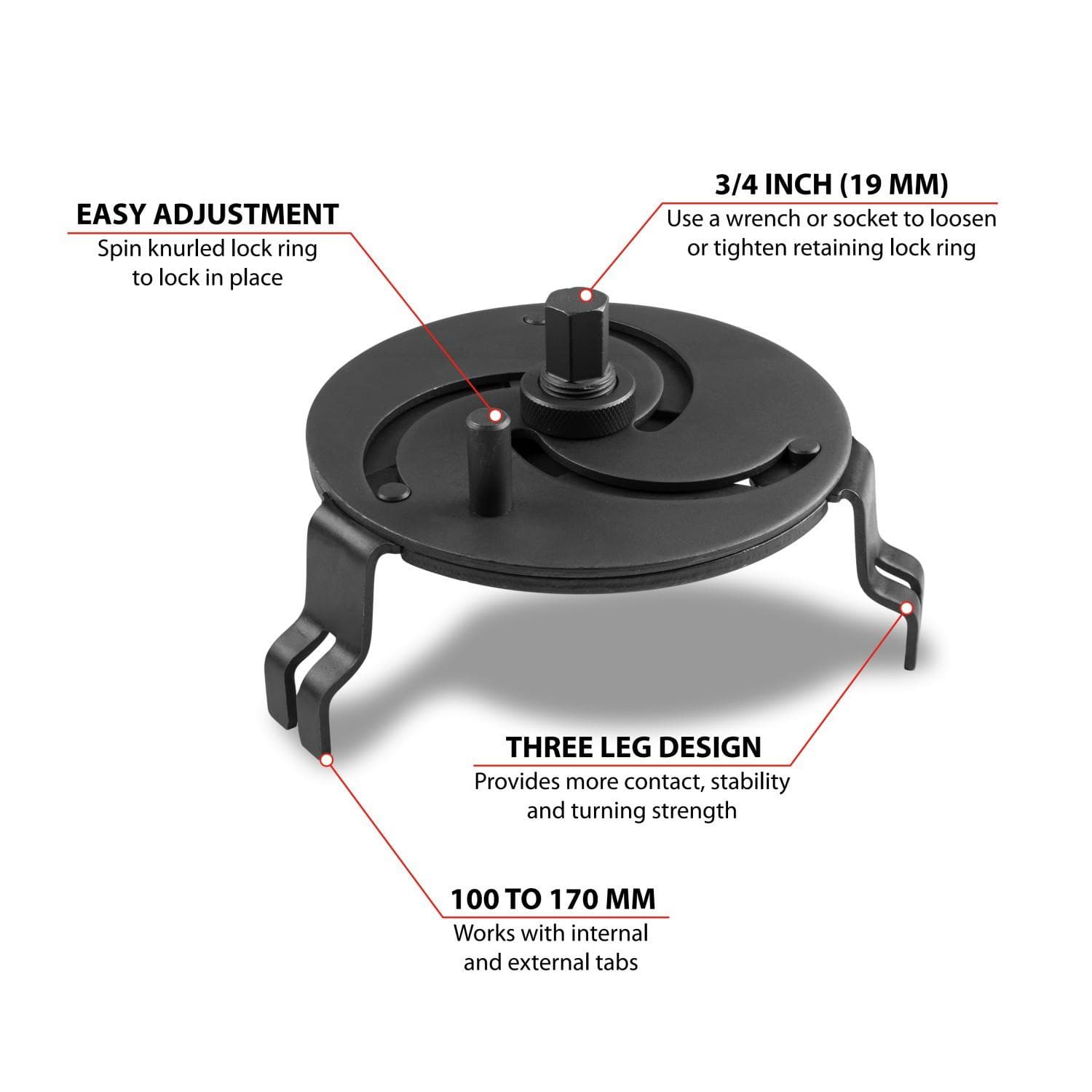 EASY ADJUSTMENT
Spin knurled lock ring to lock in place

3/4 INCH (19 MM)
Use a wrench or socket to loosen or tighten retaining lock ring

THREE LEG DESIGN
Provides more contact, stability and turning strength

100 TO 170 MM
Works with internal and external tabs