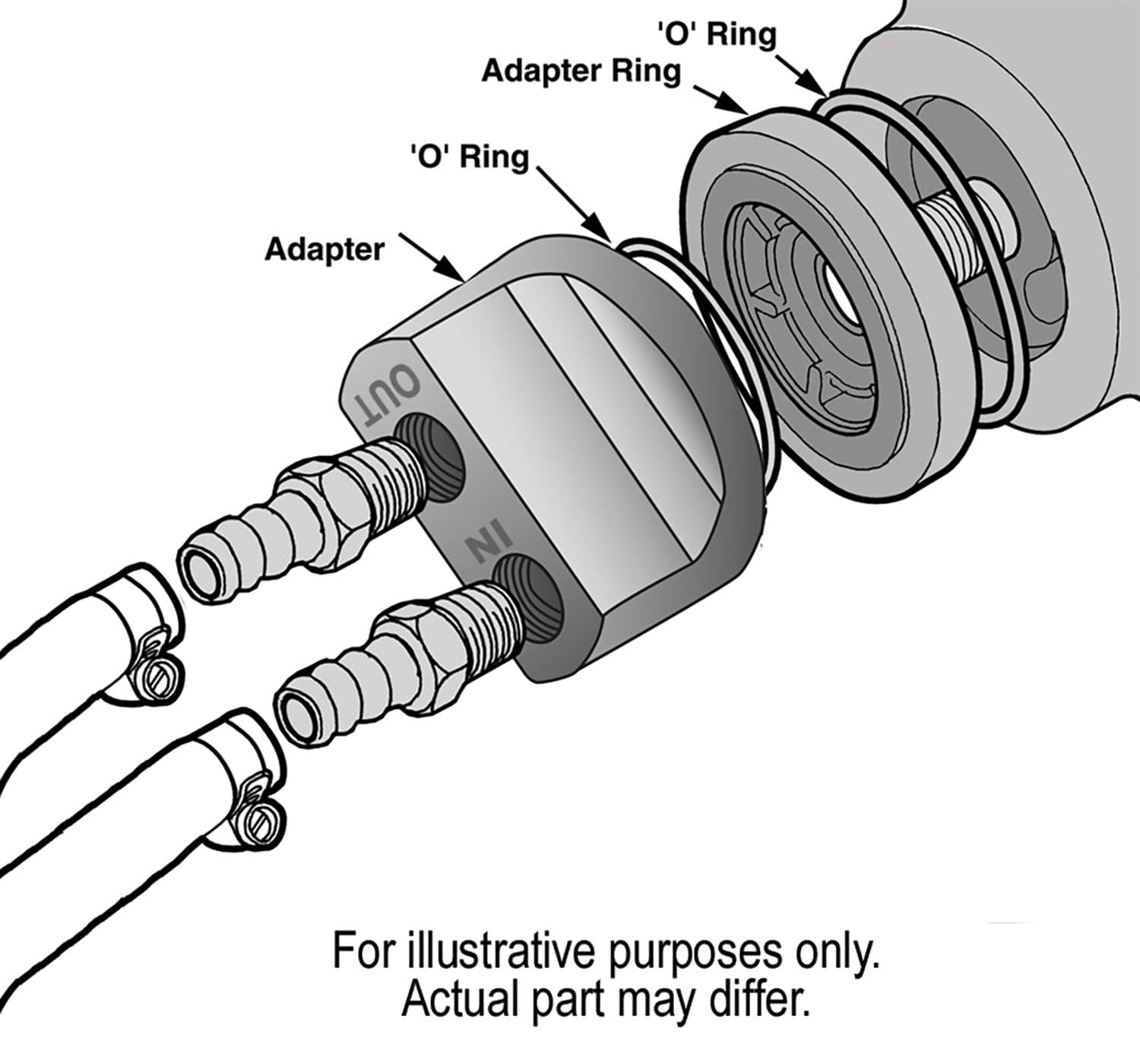 'O' Ring
Adapter Ring
'O' Ring
Adapter
OUT
IN

For illustrative purposes only.
Actual part may differ.